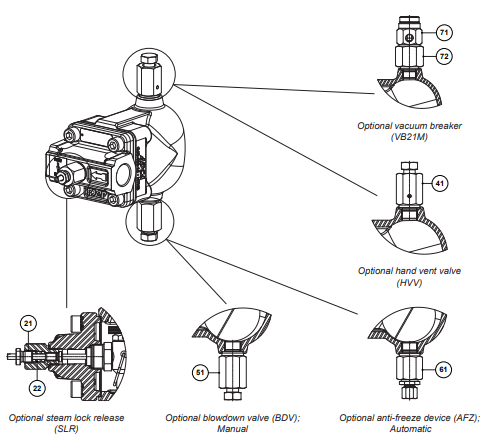 71

72

Optional vacuum breaker (VB21M)

41

Optional hand vent valve (HVV)

21

22

Optional steam lock release (SLR)

51

Optional blowdown valve (BDV); Manual

61

Optional anti-freeze device (AFZ); Automatic