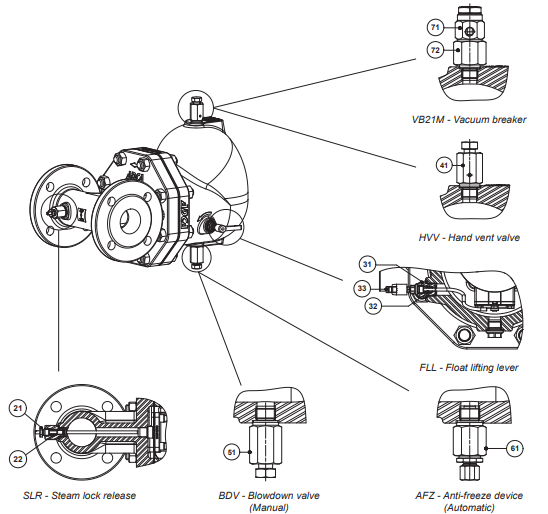 71

72

VB21M - Vacuum breaker

41

HVV - Hand vent valve

31

33

32

FLL - Float lifting lever

21

22

SLR - Steam lock release

51

BDV - Blowdown valve
(Manual)

61

AFZ - Anti-freeze device
(Automatic)