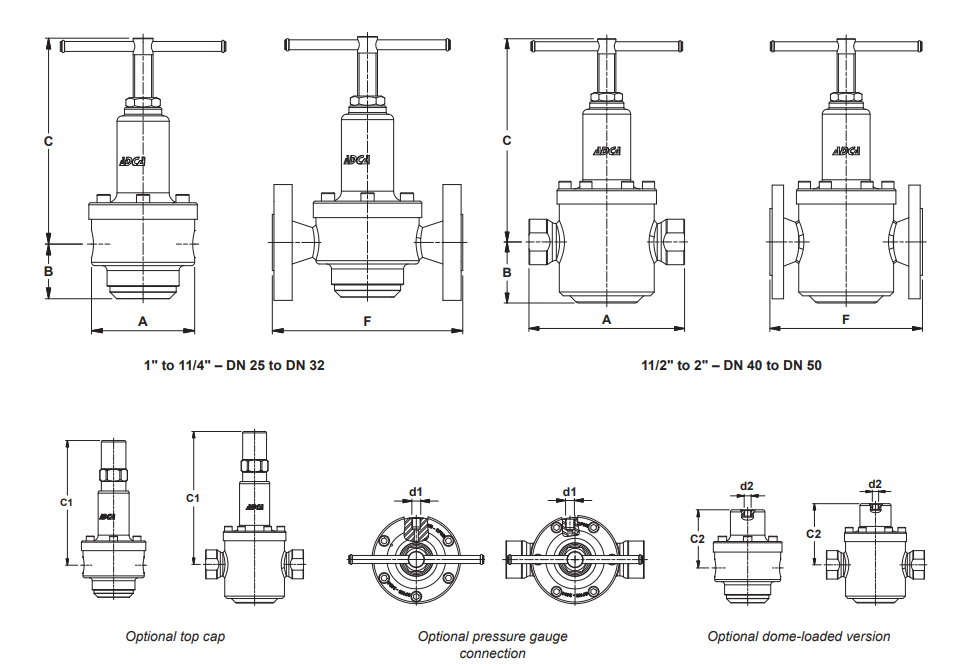 C
ADCA
B
A

ADCA
F

C
ADCA
B
A

ADCA
F

1" to 11/4" – DN 25 to DN 32

11/2" to 2" – DN 40 to DN 50

C1
ADCA

C1
ADCA

d1

d1

d2
C2

d2
C2

Optional top cap

Optional pressure gauge connection

Optional dome-loaded version