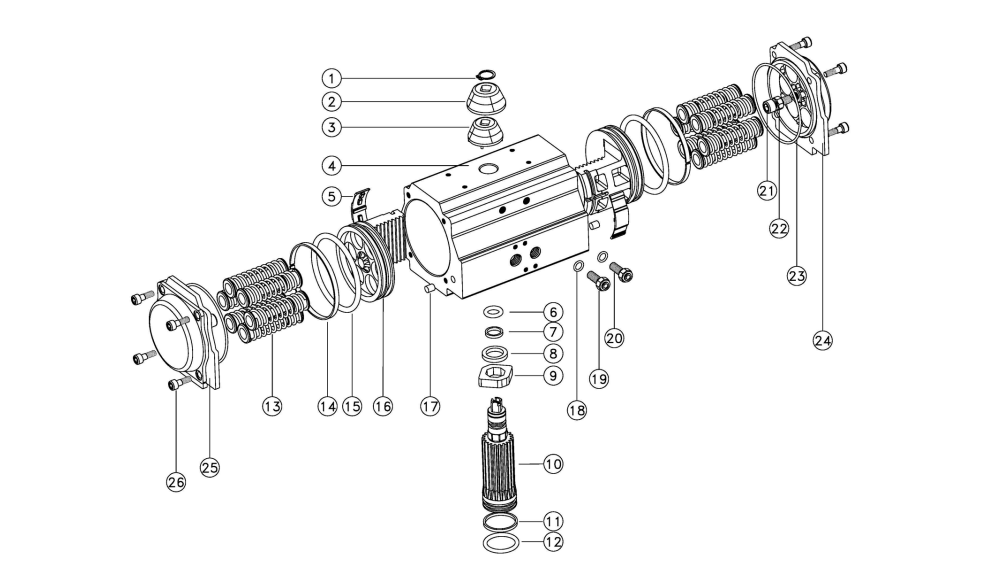 1
2
3
4
5
6
7
8
9
10
11
12
13
14
15
16
17
18
19
20
21
22
23
24
25
26