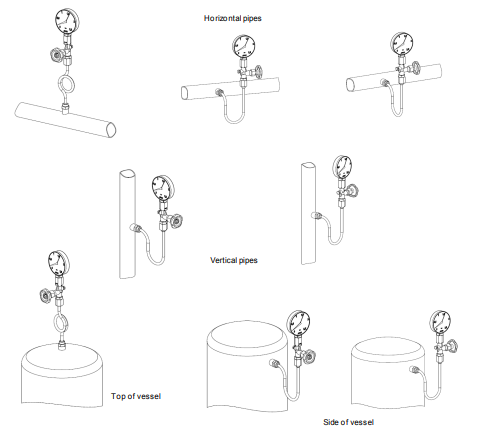 Horizontal pipes

Vertical pipes

Top of vessel

Side of vessel