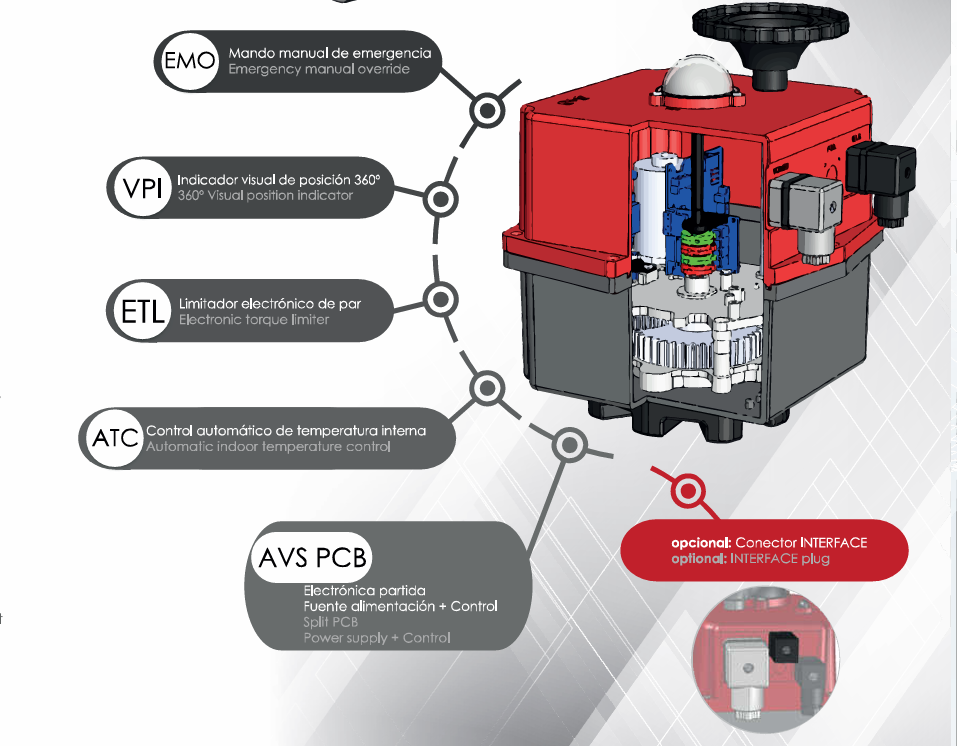 EMO Mando manual de emergencia
Emergency manual override

VPI Indicador visual de posición 360°
360° Visual position indicator

ETL Limitador electrónico de par
Electronic torque limiter

ATC Control automático de temperatura interna
Automatic indoor temperature control

AVS PCB
Electrónica partida
Fuente alimentación + Control
Split PCB
Power supply + Control

opcional: Conector INTERFACE
optional: INTERFACE plug