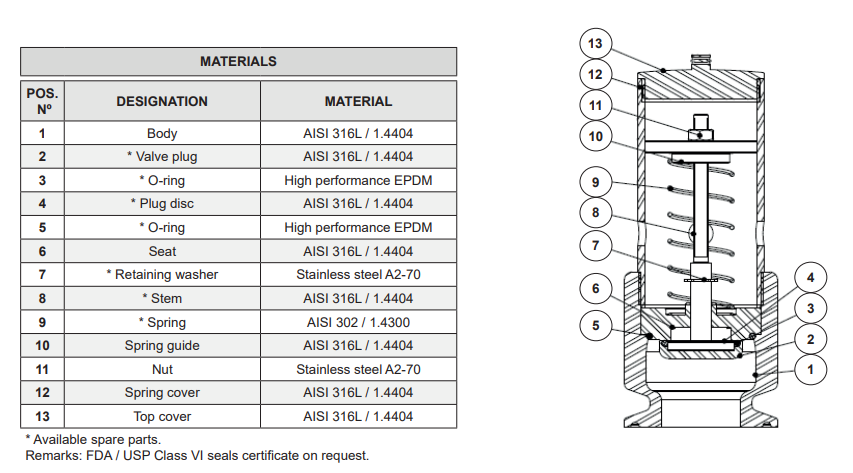 MATERIALS

| POS. Nº | DESIGNATION | MATERIAL |
|---|---|---|
| 1 | Body | AISI 316L / 1.4404 |
| 2 | * Valve plug | AISI 316L / 1.4404 |
| 3 | * O-ring | High performance EPDM |
| 4 | * Plug disc | AISI 316L / 1.4404 |
| 5 | * O-ring | High performance EPDM |
| 6 | Seat | AISI 316L / 1.4404 |
| 7 | * Retaining washer | Stainless steel A2-70 |
| 8 | * Stem | AISI 316L / 1.4404 |
| 9 | * Spring | AISI 302 / 1.4300 |
| 10 | Spring guide | AISI 316L / 1.4404 |
| 11 | Nut | Stainless steel A2-70 |
| 12 | Spring cover | AISI 316L / 1.4404 |
| 13 | Top cover | AISI 316L / 1.4404 |

* Available spare parts.
Remarks: FDA / USP Class VI seals certificate on request.

13
12
11
10
9
8
7
6
5
4
3
2
1