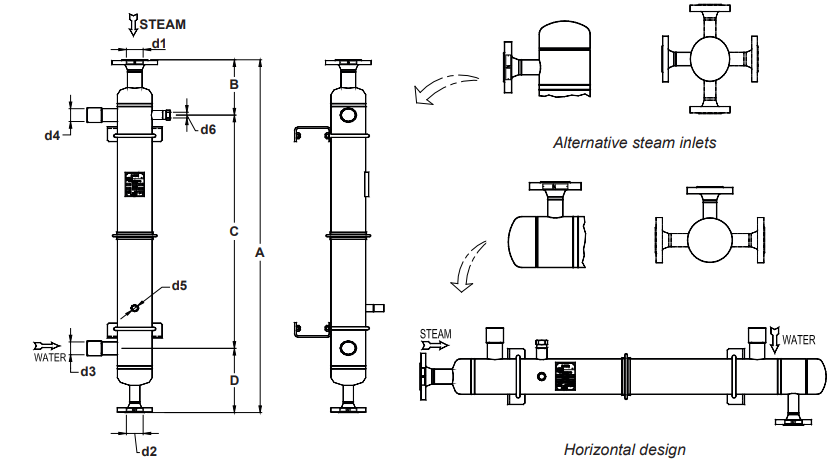 STEAM
d1
B
d4
d6
C
A
d5
WATER
d3
D
d2
Alternative steam inlets
STEAM
WATER
Horizontal design