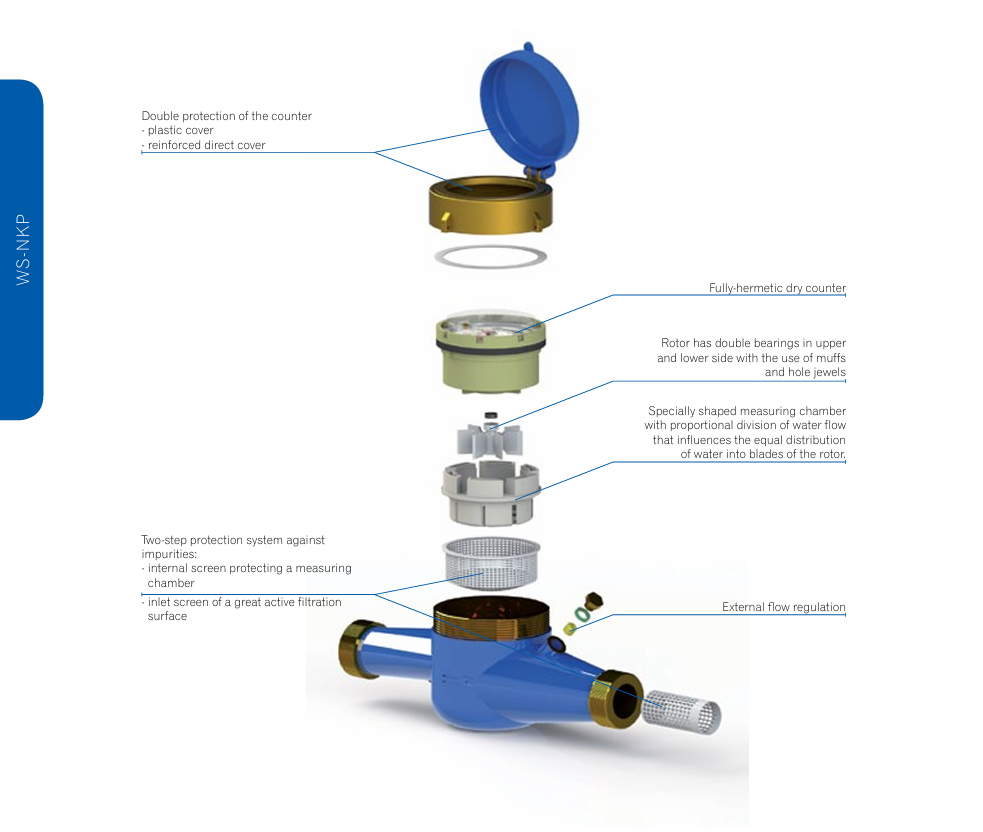 WS-NKP

Double protection of the counter
- plastic cover
- reinforced direct cover

Fully-hermetic dry counter

Rotor has double bearings in upper and lower side with the use of muffs and hole jewels

Specially shaped measuring chamber with proportional division of water flow that influences the equal distribution of water into blades of the rotor.

Two-step protection system against impurities:
- internal screen protecting a measuring chamber
- inlet screen of a great active filtration surface

External flow regulation